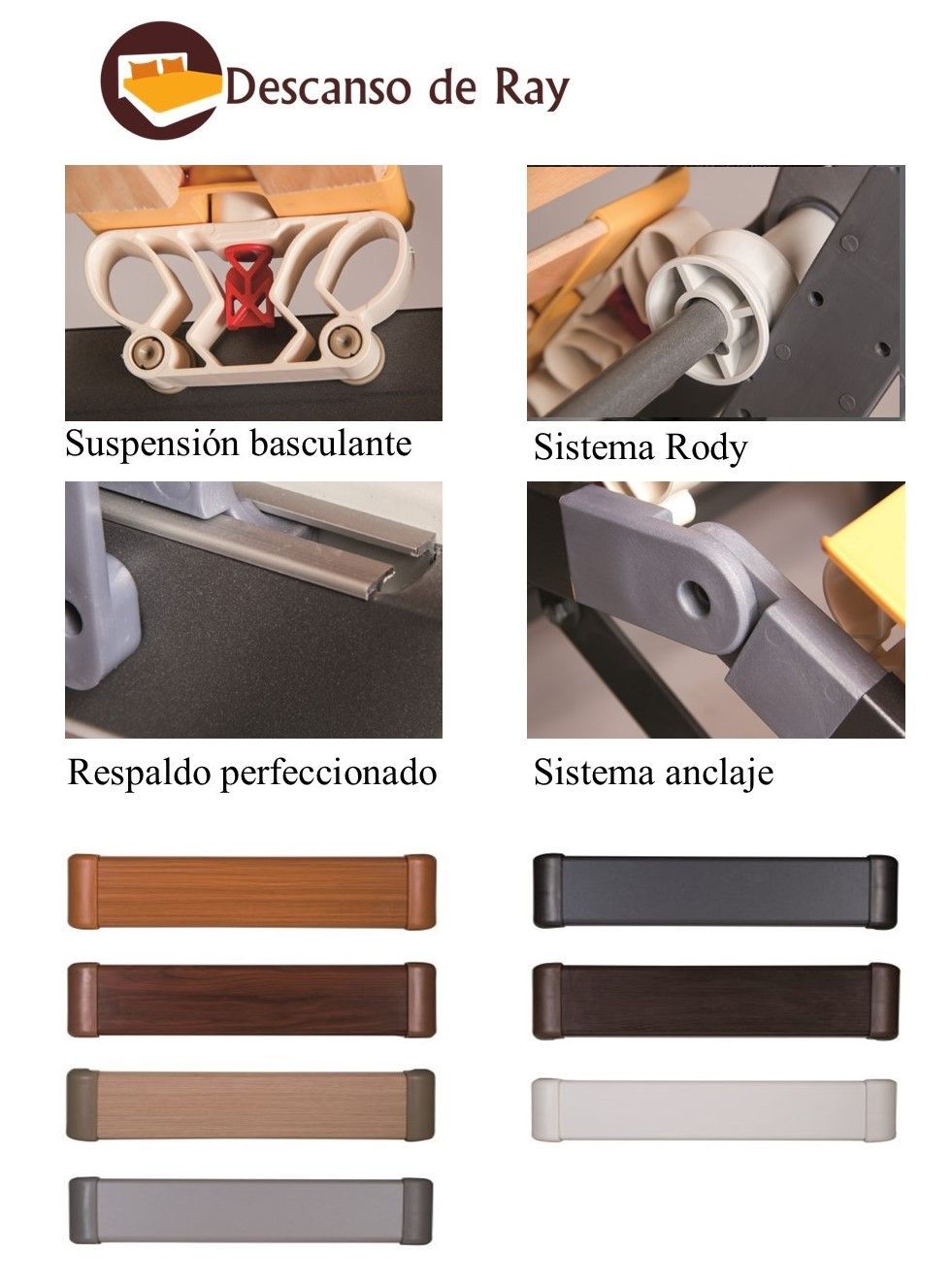 Descanso de Ray

Suspensión basculante

Sistema Rody

Respaldo perfeccionado

Sistema anclaje