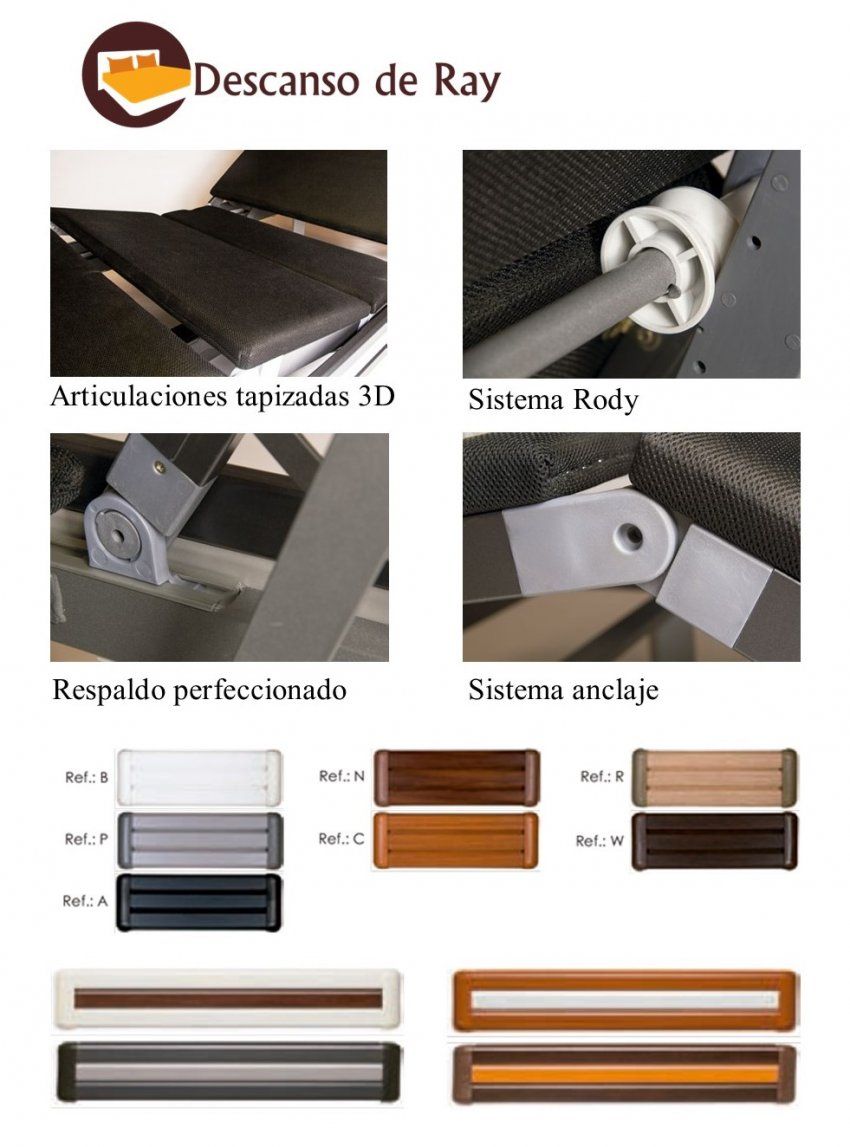 Descanso de Ray

Articulaciones tapizadas 3D

Sistema Rody

Respaldo perfeccionado

Sistema anclaje

Ref.: B

Ref.: P

Ref.: A

Ref.: N

Ref.: C

Ref.: R

Ref.: W